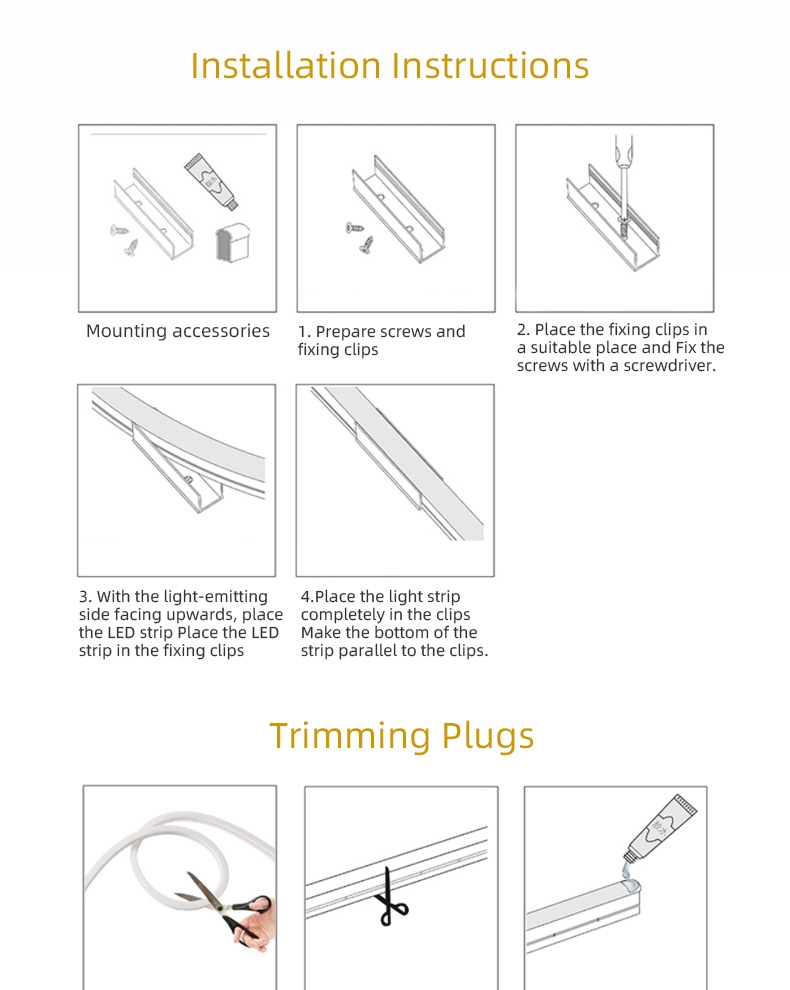 Installation Instructions

Mounting accessories

1. Prepare screws and fixing clips

2. Place the fixing clips in a suitable place and Fix the screws with a screwdriver.

3. With the light-emitting side facing upwards, place the LED strip Place the LED strip in the fixing clips

4.Place the light strip completely in the clips Make the bottom of the strip parallel to the clips.

Trimming Plugs